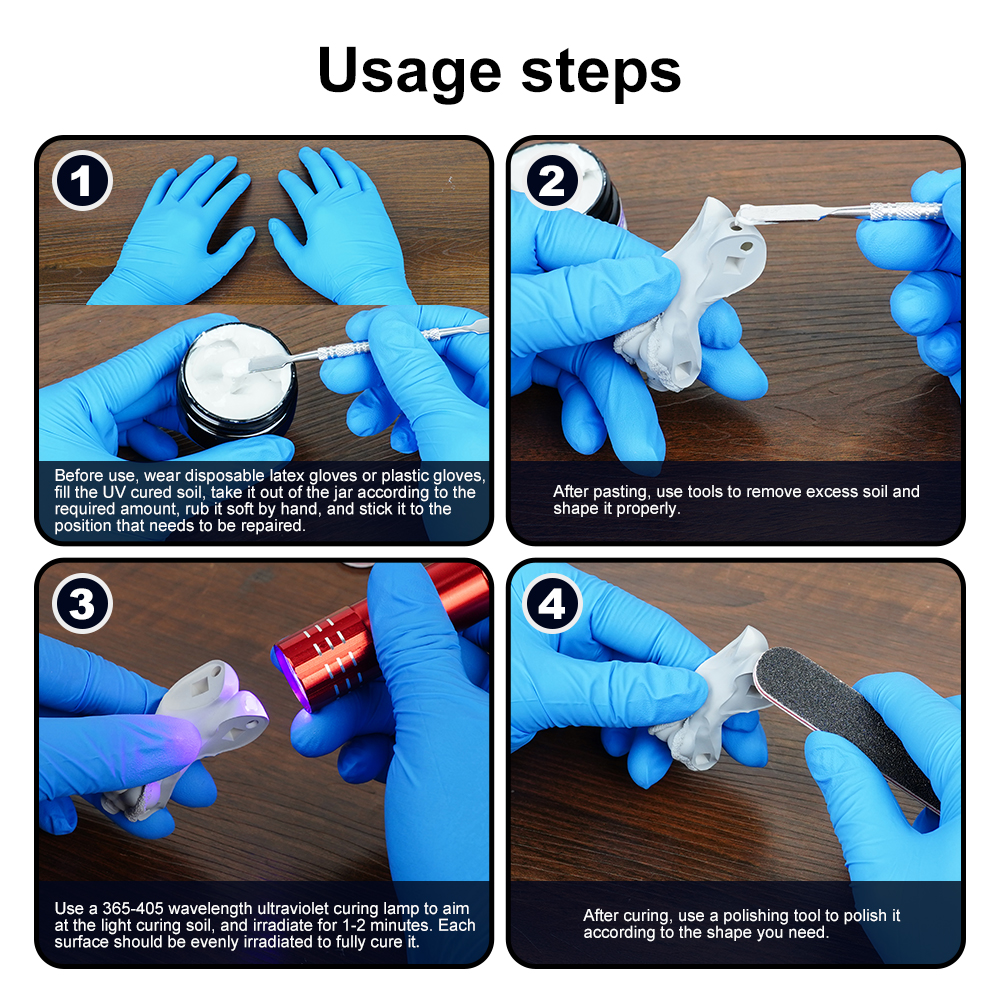 Usage steps

1

Before use, wear disposable latex gloves or plastic gloves, fill the UV cured soil, take it out of the jar according to the required amount, rub it soft by hand, and stick it to the position that needs to be repaired.

2

After pasting, use tools to remove excess soil and shape it properly.

3

Use a 365-405 wavelength ultraviolet curing lamp to aim at the light curing soil, and irradiate for 1-2 minutes. Each surface should be evenly irradiated to fully cure it.

4

After curing, use a polishing tool to polish it according to the shape you need.